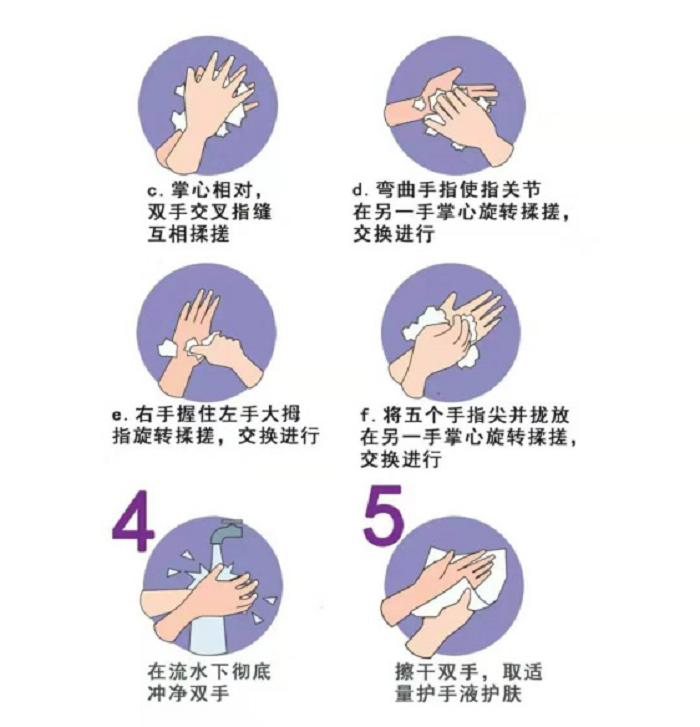 c. 掌心相对，双手交叉指缝互相揉搓

d. 弯曲手指使指关节在另一手掌心旋转揉搓，交换进行

e. 右手握住左手大拇指旋转揉搓，交换进行

f. 将五个手指尖并拢放在另一手掌心旋转揉搓，交换进行

4

在流水下彻底冲净双手

5

擦干双手，取适量护手液护肤